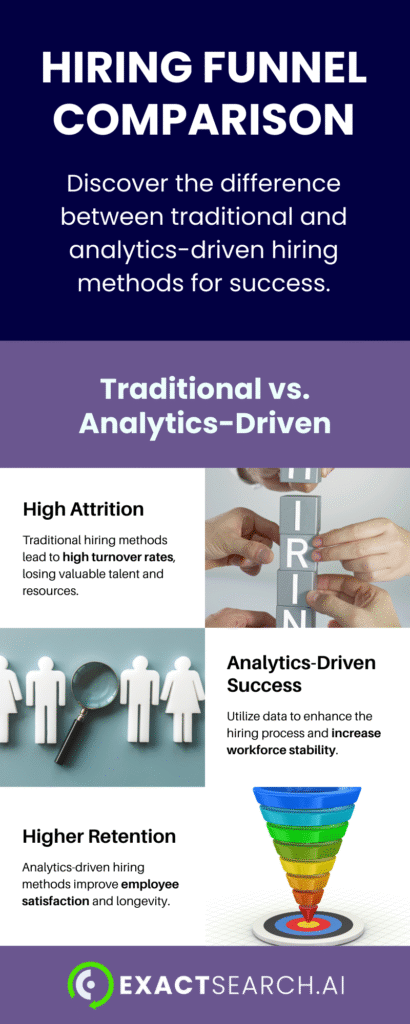 HIRING FUNNEL COMPARISON

Discover the difference between traditional and analytics-driven hiring methods for success.

Traditional vs. Analytics-Driven

High Attrition

Traditional hiring methods lead to high turnover rates, losing valuable talent and resources.

HIRIN

Analytics-Driven Success

Utilize data to enhance the hiring process and increase workforce stability.

Higher Retention

Analytics-driven hiring methods improve employee satisfaction and longevity.

EXACTSEARCH.AI